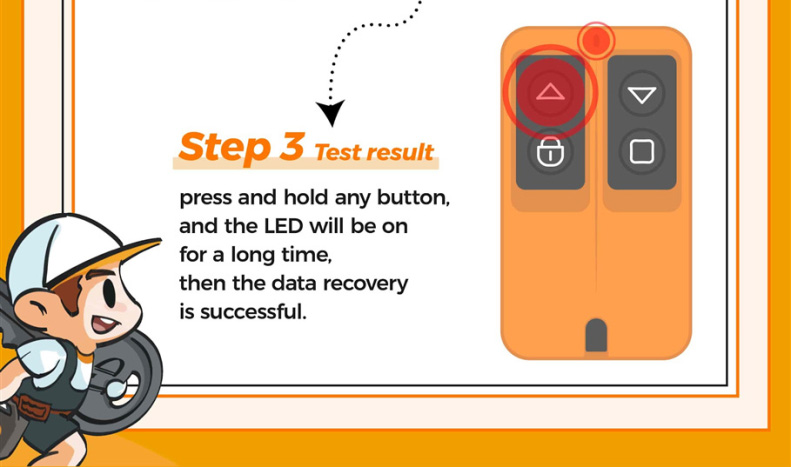 Step 3 Test result

press and hold any button, and the LED will be on for a long time, then the data recovery is successful.