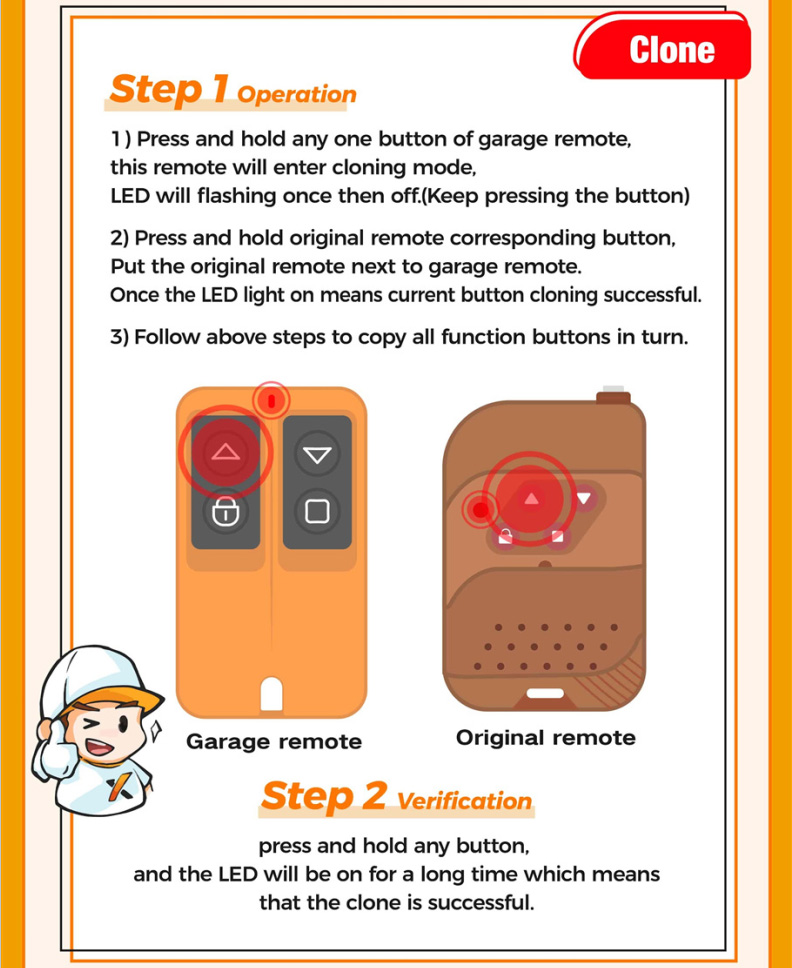 Clone

Step 1 Operation

1 ) Press and hold any one button of garage remote, this remote will enter cloning mode, LED will flashing once then off.(Keep pressing the button)

2) Press and hold original remote corresponding button, Put the original remote next to garage remote. Once the LED light on means current button cloning successful.

3) Follow above steps to copy all function buttons in turn.

Garage remote

Original remote

Step 2 Verification

press and hold any button, and the LED will be on for a long time which means that the clone is successful.