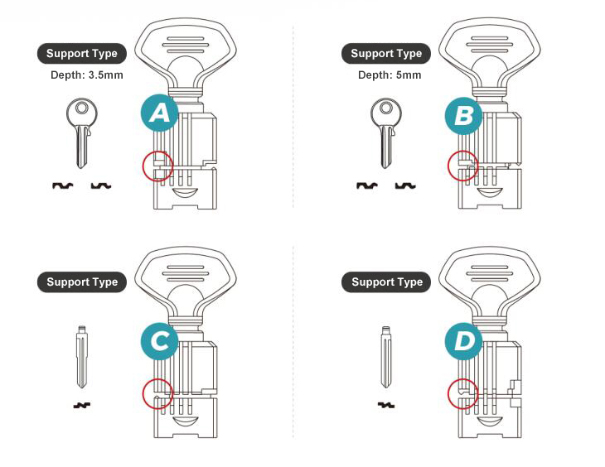 Support Type

Depth: 3.5mm

A

Support Type

Depth: 5mm

B

Support Type

C

Support Type

D