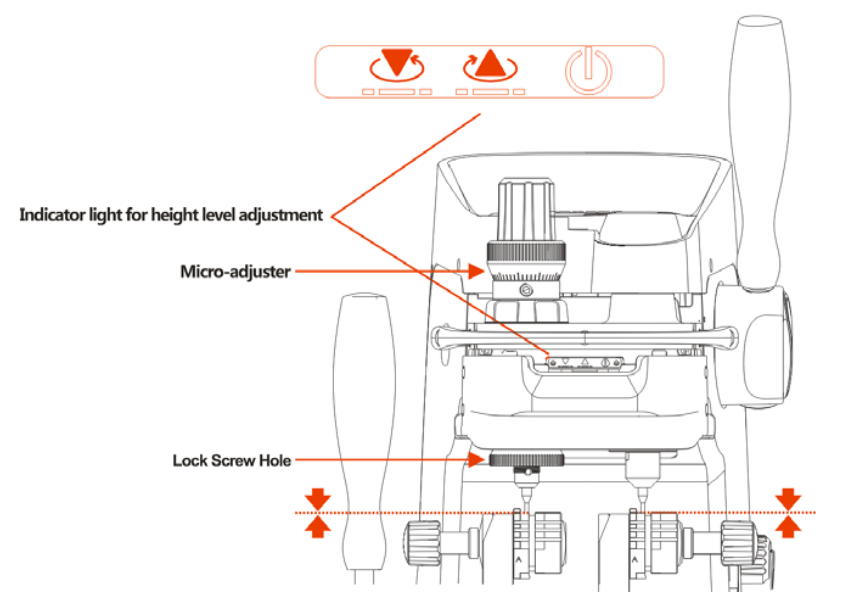 Indicator light for height level adjustment

Micro-adjuster

Lock Screw Hole